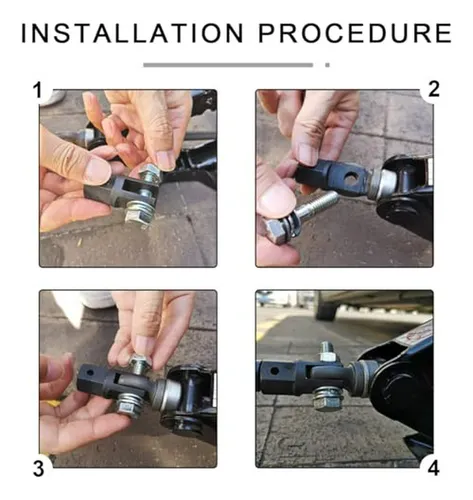 INSTALLATION PROCEDURE

1

2

3

4