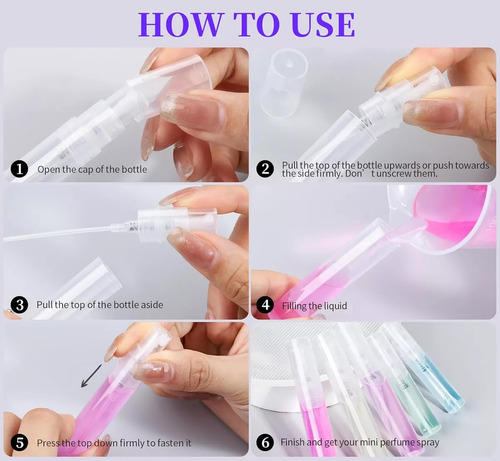 HOW TO USE

1 Open the cap of the bottle

2 Pull the top of the bottle upwards or push towards the side firmly. Don' t unscrew them.

3 Pull the top of the bottle aside

4 Filling the liquid

5 Press the top down firmly to fasten it

6 Finish and get your mini perfume spray