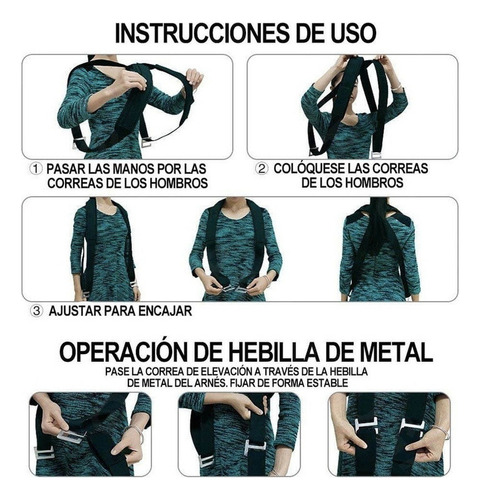 INSTRUCCIONES DE USO

① PASAR LAS MANOS POR LAS CORREAS DE LOS HOMBROS

② COLÓQUESE LAS CORREAS DE LOS HOMBROS

③ AJUSTAR PARA ENCAJAR

OPERACIÓN DE HEBILLA DE METAL

PASE LA CORREA DE ELEVACIÓN A TRAVÉS DE LA HEBILLA DE METAL DEL ARNÉS. FIJAR DE FORMA ESTABLE