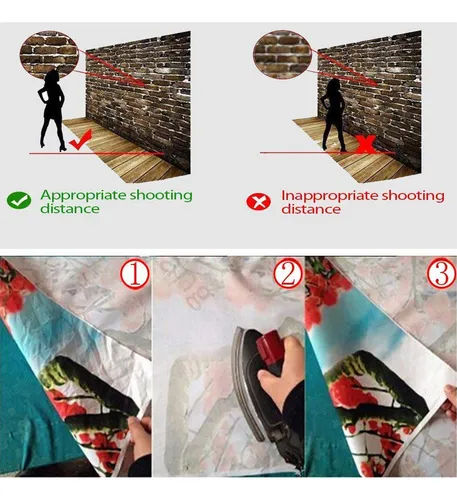 Appropriate shooting distance

Inappropriate shooting distance

①

②

③