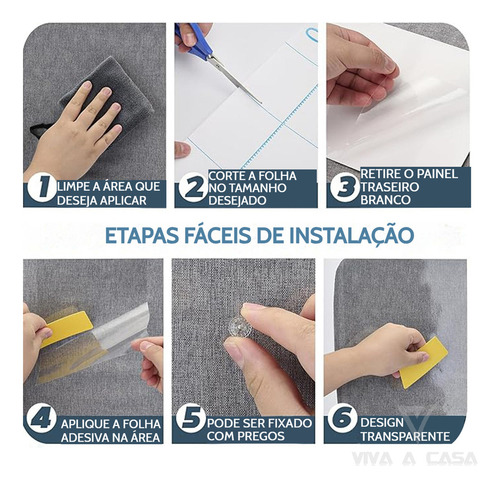 1 LIMPE A ÁREA QUE DESEJA APLICAR

2 CORTE A FOLHA NO TAMANHO DESEJADO

3 RETIRE O PAINEL TRASEIRO BRANCO

ETAPAS FÁCEIS DE INSTALAÇÃO

4 APLIQUE A FOLHA ADESIVA NA ÁREA

5 PODE SER FIXADO COM PREGOS

6 DESIGN TRANSPARENTE

VIVA A CASA