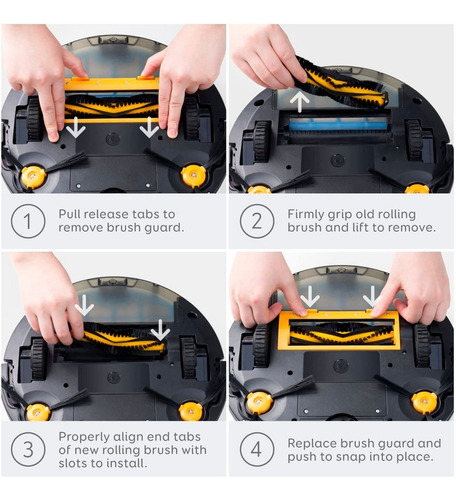 1 Pull release tabs to remove brush guard.

2 Firmly grip old rolling brush and lift to remove.

3 Properly align end tabs of new rolling brush with slots to install.

4 Replace brush guard and push to snap into place.