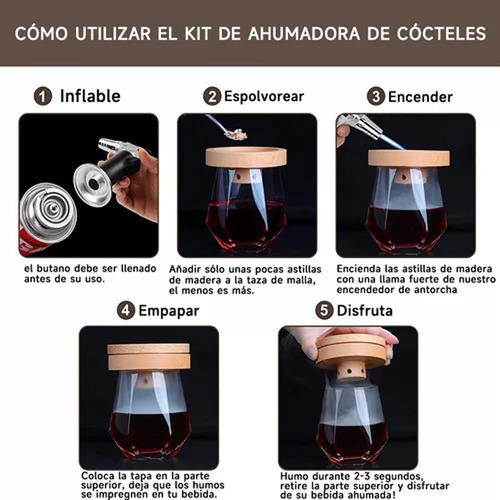 CÓMO UTILIZAR EL KIT DE AHUMADORA DE CÓCTELES

1 Inflable

el butano debe ser llenado antes de su uso.

2 Espolvorear

Añadir sólo unas pocas astillas de madera a la taza de malla, el menos es más.

3 Encender

Encienda las astillas de madera con una llama fuerte de nuestro encendedor de antorcha

4 Empapar

Coloca la tapa en la parte superior, deja que los humos se impregnen en tu bebida.

5 Disfruta

Humo durante 2-3 segundos, retire la parte superior y disfrutar de su bebida ahumada!