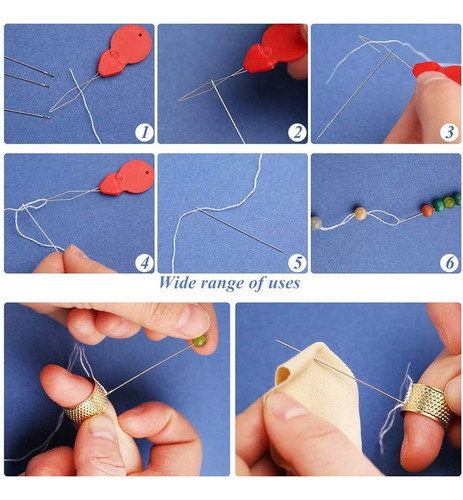 1
2
3
4
5
6
Wide range of uses