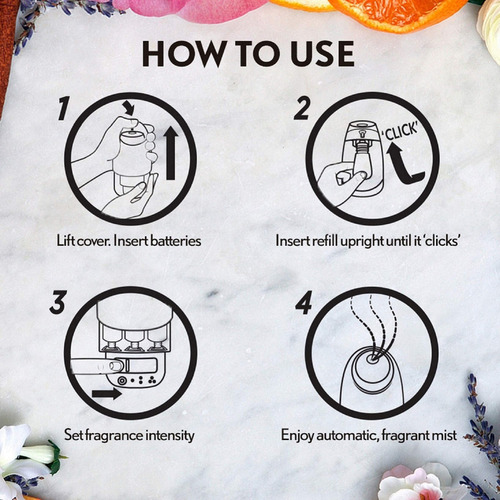 HOW TO USE

1

Lift cover. Insert batteries

2

'CLICK'

Insert refill upright until it 'clicks'

3

Set fragrance intensity

4

Enjoy automatic, fragrant mist