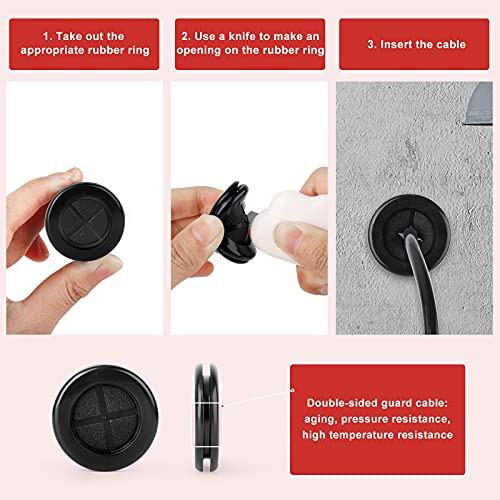 1. Take out the appropriate rubber ring

2. Use a knife to make an opening on the rubber ring

3. Insert the cable

Double-sided guard cable: aging, pressure resistance, high temperature resistance