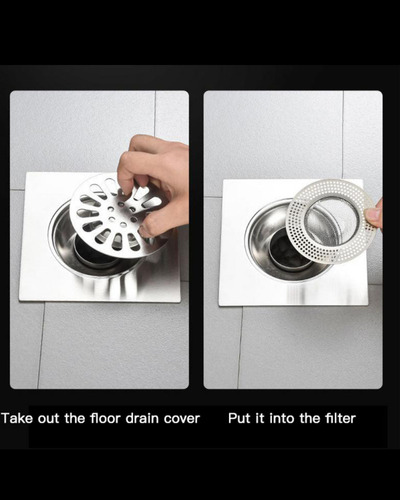 Take out the floor drain cover

Put it into the filter