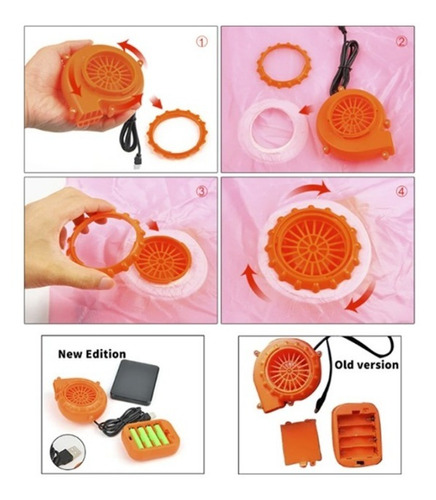 ①

②

③

④

New Edition

Old version