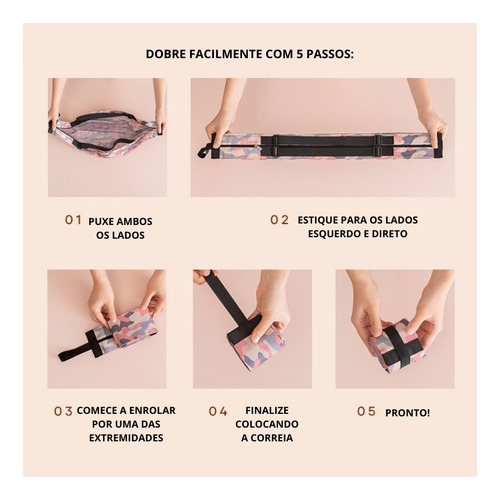 DOBRE FACILMENTE COM 5 PASSOS:

01 PUXE AMBOS OS LADOS

02 ESTIQUE PARA OS LADOS ESQUERDO E DIRETO

03 COMECE A ENROLAR POR UMA DAS EXTREMIDADES

04 FINALIZE COLOCANDO A CORREIA

05 PRONTO!