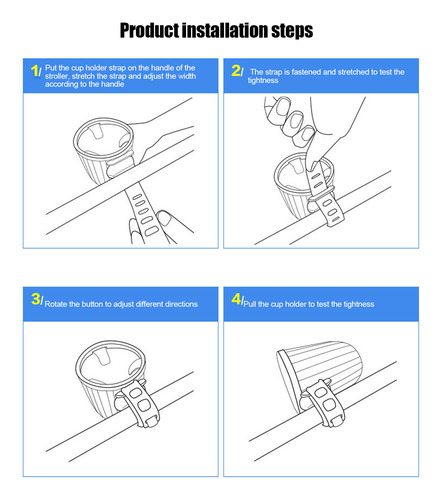 Product installation steps

1/ Put the cup holder strap on the handle of the stroller, stretch the strap and adjust the width according to the handle

2/ The strap is fastened and stretched to test the tightness

3/ Rotate the button to adjust different directions

4/ Pull the cup holder to test the tightness