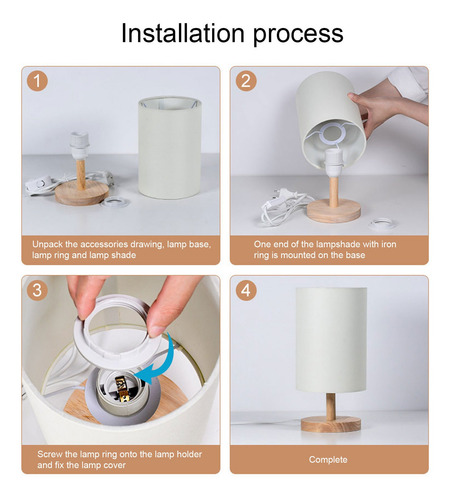 Installation process

1

Unpack the accessories drawing, lamp base, lamp ring and lamp shade

2

One end of the lampshade with iron ring is mounted on the base

3

Screw the lamp ring onto the lamp holder and fix the lamp cover

4

Complete