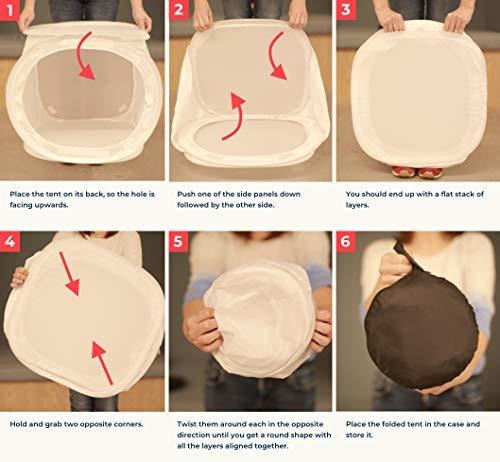 1

Place the tent on its back, so the hole is facing upwards.

2

Push one of the side panels down followed by the other side.

3

You should end up with a flat stack of layers.

4

Hold and grab two opposite corners.

5

Twist them around each in the opposite direction until you get a round shape with all the layers aligned together.

6

Place the folded tent in the case and store it.