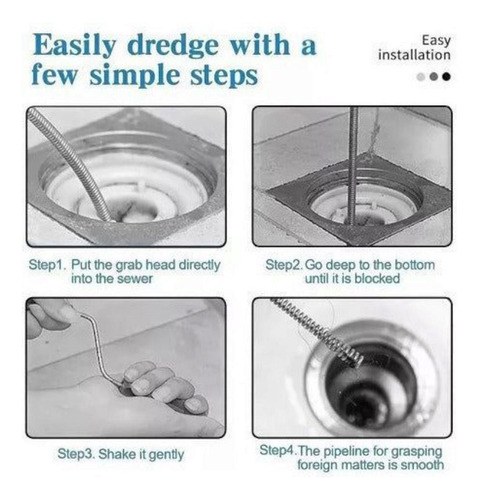 Easily dredge with a few simple steps

Easy installation

Step1. Put the grab head directly into the sewer

Step2. Go deep to the bottom until it is blocked

Step3. Shake it gently

Step4. The pipeline for grasping foreign matters is smooth