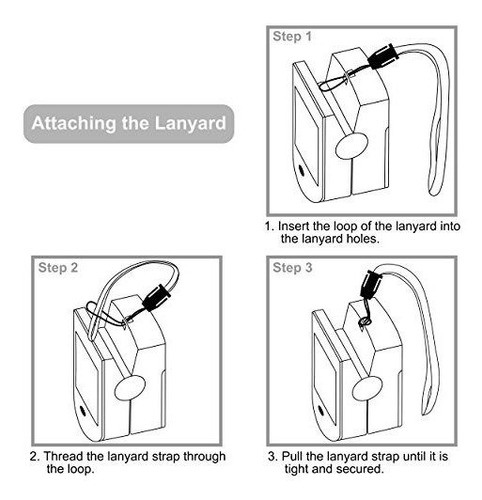 Attaching the Lanyard

Step 1

1. Insert the loop of the lanyard into the lanyard holes.

Step 2

2. Thread the lanyard strap through the loop.

Step 3

3. Pull the lanyard strap until it is tight and secured.