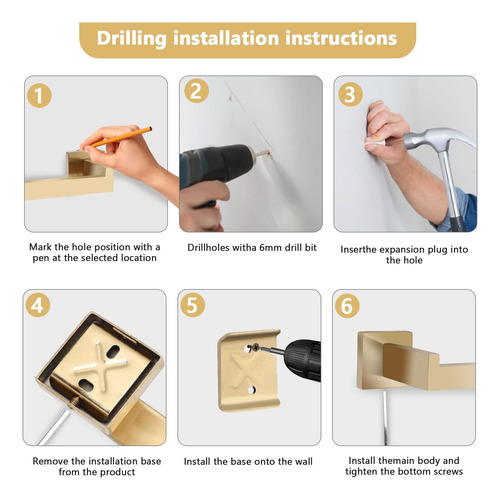 Drilling installation instructions

1

Mark the hole position with a pen at the selected location

2

Drillholes witha 6mm drill bit

3

Inserthe expansion plug into the hole

4

Remove the installation base from the product

5

Install the base onto the wall

6

Install themain body and tighten the bottom screws