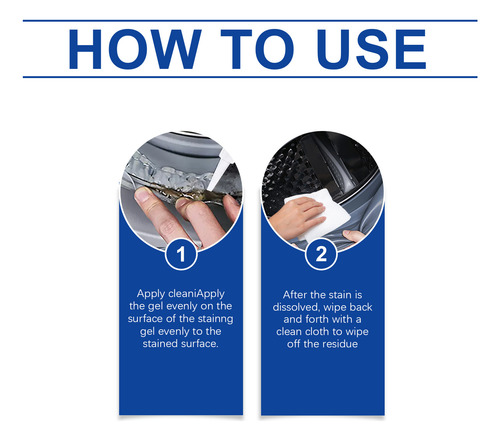 HOW TO USE

1

Apply cleaniApply the gel evenly on the surface of the stainng gel evenly to the stained surface.

2

After the stain is dissolved, wipe back and forth with a clean cloth to wipe off the residue