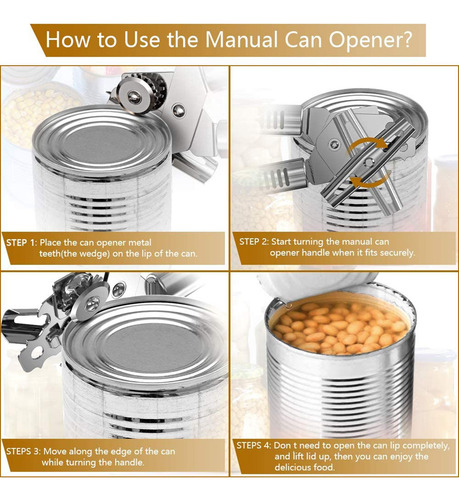 How to Use the Manual Can Opener?

STEP 1: Place the can opener metal teeth(the wedge) on the lip of the can.

STEP 2: Start turning the manual can opener handle when it fits securely.

STEPS 3: Move along the edge of the can while turning the handle.

STEPS 4: Don t need to open the can lip completely, and lift lid up, then you can enjoy the delicious food.