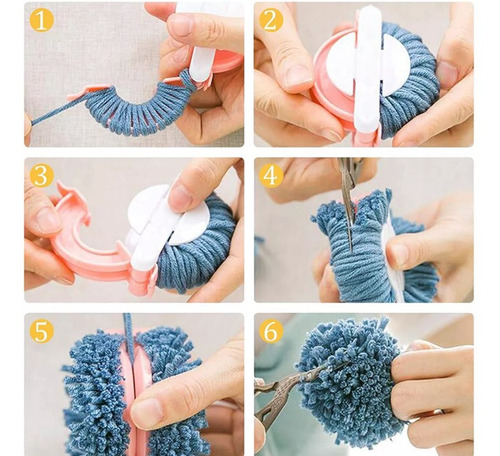 1

2

3

4

5

6