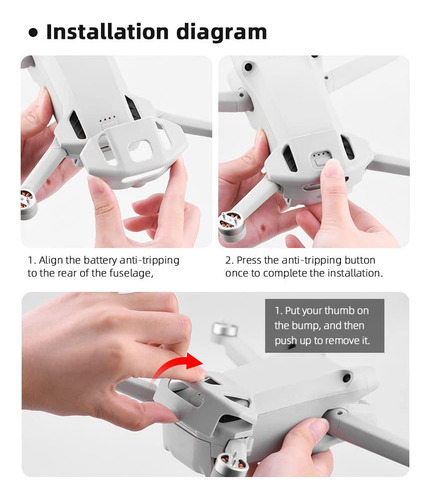 • Installation diagram

1. Align the battery anti-tripping to the rear of the fuselage,

2. Press the anti-tripping button once to complete the installation.

1. Put your thumb on the bump, and then push up to remove it.