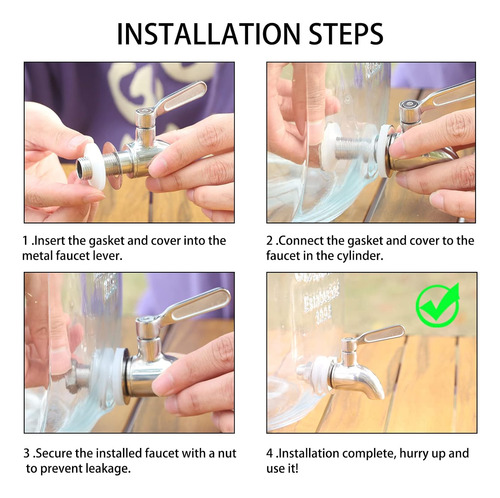 INSTALLATION STEPS

1 .Insert the gasket and cover into the metal faucet lever.

2 .Connect the gasket and cover to the faucet in the cylinder.

3 .Secure the installed faucet with a nut to prevent leakage.

4 .Installation complete, hurry up and use it!