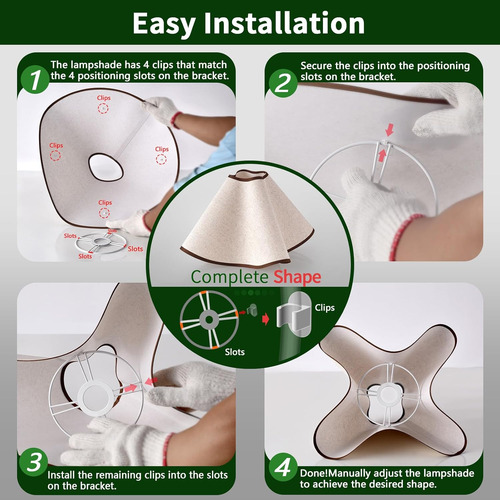 Easy Installation

1 The lampshade has 4 clips that match the 4 positioning slots on the bracket.

Clips
Clips
Clips
Clips
Slots
Slots
Slots

2 Secure the clips into the positioning slots on the bracket.

Complete Shape

Slots
Clips

3 Install the remaining clips into the slots on the bracket.

4 Done!Manually adjust the lampshade to achieve the desired shape.