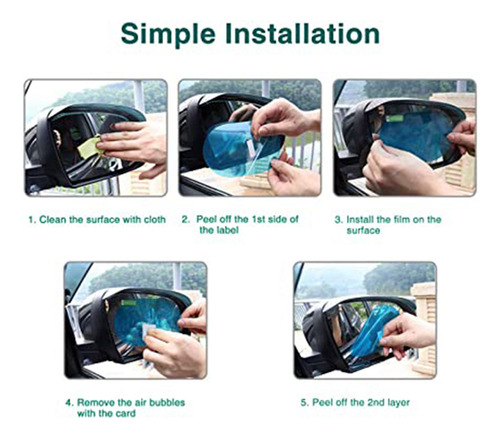 Simple Installation

1. Clean the surface with cloth

2. Peel off the 1st side of the label

3. Install the film on the surface

4. Remove the air bubbles with the card

5. Peel off the 2nd layer