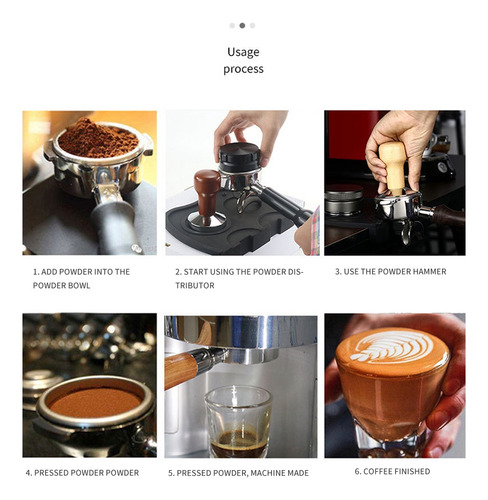 Usage
process

1. ADD POWDER INTO THE POWDER BOWL

2. START USING THE POWDER DISTRIBUTOR

3. USE THE POWDER HAMMER

4. PRESSED POWDER POWDER

5. PRESSED POWDER, MACHINE MADE

6. COFFEE FINISHED