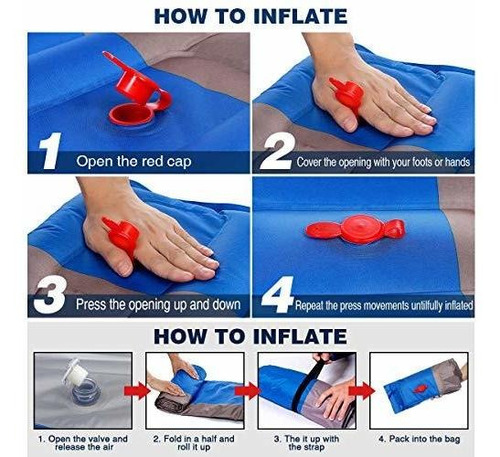 HOW TO INFLATE

1 Open the red cap

2 Cover the opening with your foots or hands

3 Press the opening up and down

4 Repeat the press movements untilfully inflated

HOW TO INFLATE

1. Open the valve and release the air

2. Fold in a half and roll it up

3. The it up with the strap

4. Pack into the bag