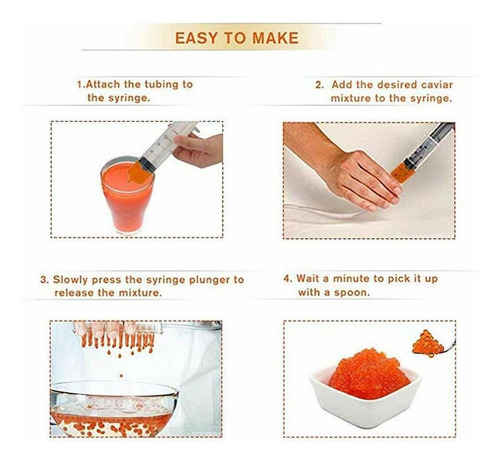 EASY TO MAKE

1.Attach the tubing to the syringe.

2. Add the desired caviar mixture to the syringe.

3. Slowly press the syringe plunger to release the mixture.

4. Wait a minute to pick it up with a spoon.