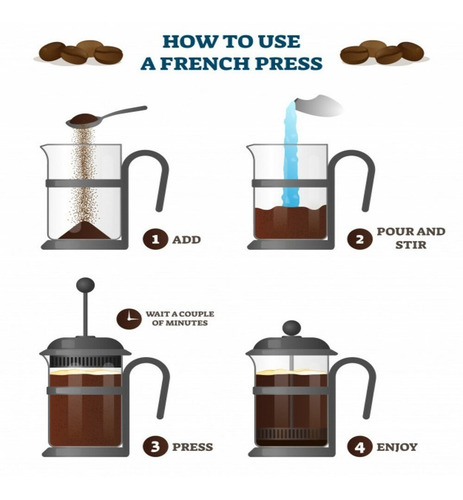 HOW TO USE
A FRENCH PRESS

1 ADD

2 POUR AND STIR

WAIT A COUPLE OF MINUTES

3 PRESS

4 ENJOY