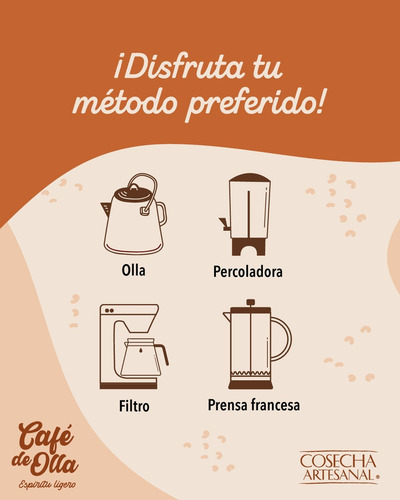 ¡Disfruta tu método preferido!

Olla

Percoladora

Filtro

Prensa francesa

Café de Olla
Espíritu ligero

COSECHA ARTESANAL®