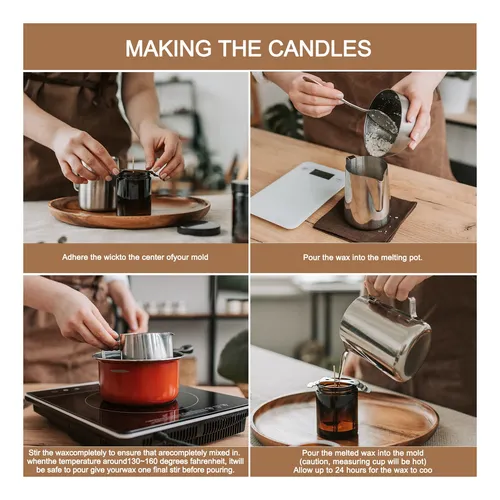 MAKING THE CANDLES

Adhere the wickto the center ofyour mold

Pour the wax into the melting pot.

Stir the waxcompletely to ensure that arecompletely mixed in. whenthe temperature around130~160 degrees fahrenheit, itwill be safe to pour give yourwax one final stir before pouring.

Pour the melted wax into the mold (caution, measuring cup will be hot) Allow up to 24 hours for the wax to coo