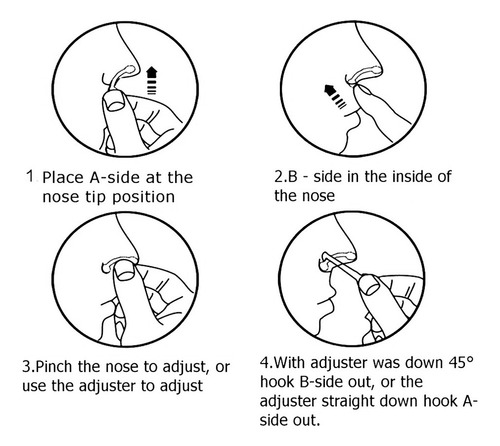 1. Place A-side at the nose tip position

2.B - side in the inside of the nose

3.Pinch the nose to adjust, or use the adjuster to adjust

4.With adjuster was down 45° hook B-side out, or the adjuster straight down hook A-side out.