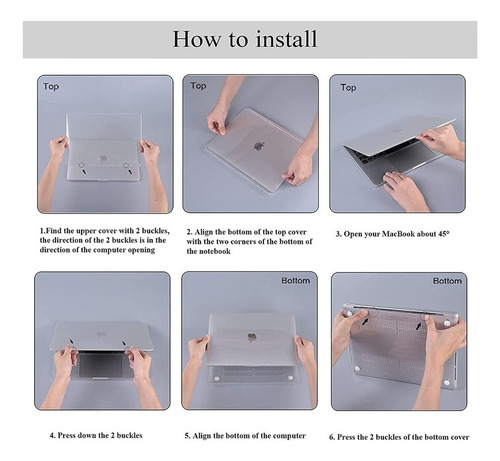 How to install

Top

1.Find the upper cover with 2 buckles, the direction of the 2 buckles is in the direction of the computer opening

Top

2. Align the bottom of the top cover with the two corners of the bottom of the notebook

Top

3. Open your MacBook about 45°

4. Press down the 2 buckles

Bottom

5. Align the bottom of the computer

Bottom

6. Press the 2 buckles of the bottom cover