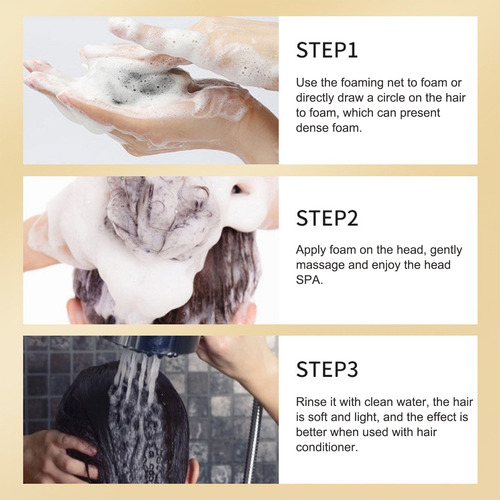 STEP1

Use the foaming net to foam or directly draw a circle on the hair to foam, which can present dense foam.

STEP2

Apply foam on the head, gently massage and enjoy the head SPA.

STEP3

Rinse it with clean water, the hair is soft and light, and the effect is better when used with hair conditioner.