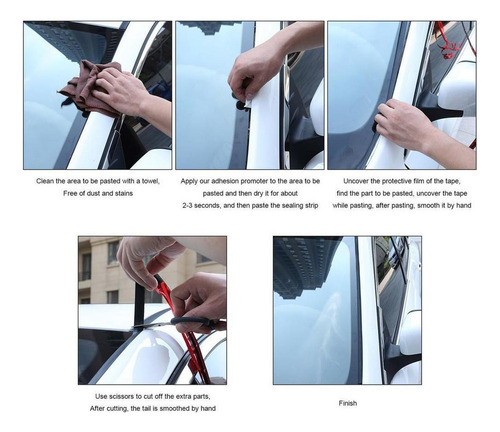 Clean the area to be pasted with a towel,
Free of dust and stains

Apply our adhesion promoter to the area to be pasted and then dry it for about 2-3 seconds, and then paste the sealing strip

Uncover the protective film of the tape, find the part to be pasted, uncover the tape while pasting, after pasting, smooth it by hand

Use scissors to cut off the extra parts,
After cutting, the tail is smoothed by hand

Finish