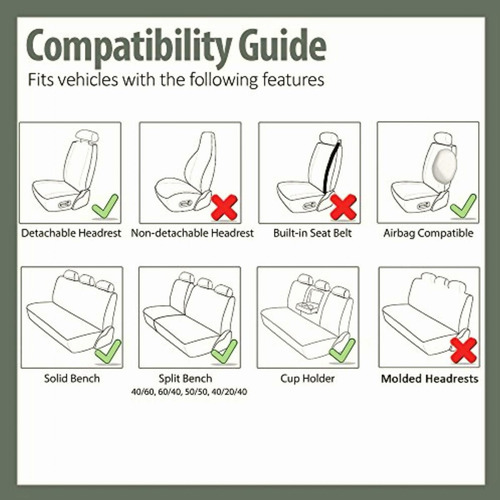 Compatibility Guide

Fits vehicles with the following features

Detachable Headrest

Non-detachable Headrest

Built-in Seat Belt

Airbag Compatible

Solid Bench

Split Bench
40/60, 60/40, 50/50, 40/20/40

Cup Holder

Molded Headrests