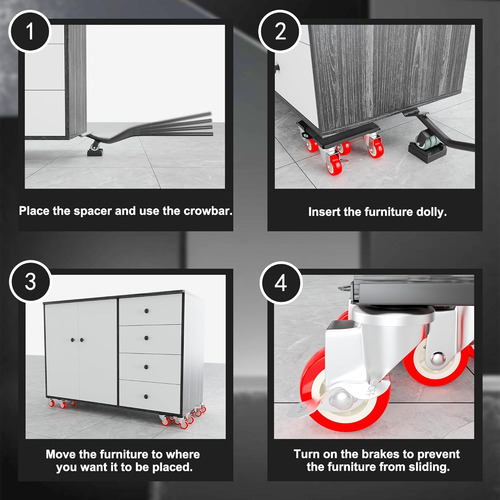 1

Place the spacer and use the crowbar.

2

Insert the furniture dolly.

3

Move the furniture to where you want it to be placed.

4

Turn on the brakes to prevent the furniture from sliding.