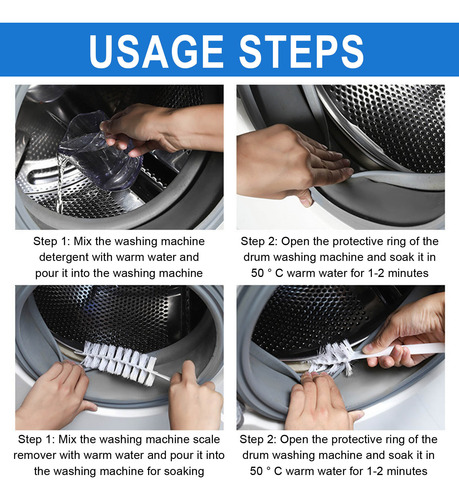 USAGE STEPS

Step 1: Mix the washing machine detergent with warm water and pour it into the washing machine

Step 2: Open the protective ring of the drum washing machine and soak it in 50 ° C warm water for 1-2 minutes

Step 1: Mix the washing machine scale remover with warm water and pour it into the washing machine for soaking

Step 2: Open the protective ring of the drum washing machine and soak it in 50 ° C warm water for 1-2 minutes