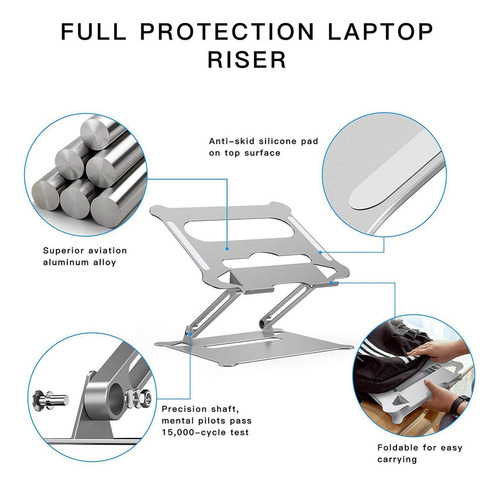 FULL PROTECTION LAPTOP RISER

Anti-skid silicone pad on top surface

Superior aviation aluminum alloy

Precision shaft, mental pilots pass 15,000-cycle test

Foldable for easy carrying