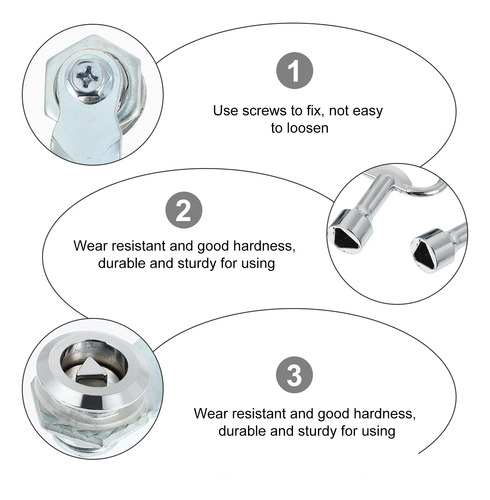 1

Use screws to fix, not easy to loosen

2

Wear resistant and good hardness, durable and sturdy for using

3

Wear resistant and good hardness, durable and sturdy for using