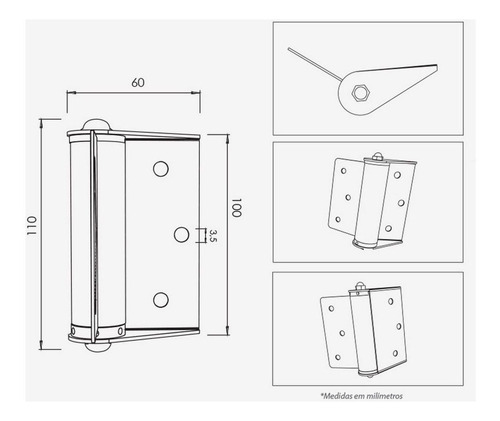 60

110

100

3.5

*Medidas em milímetros