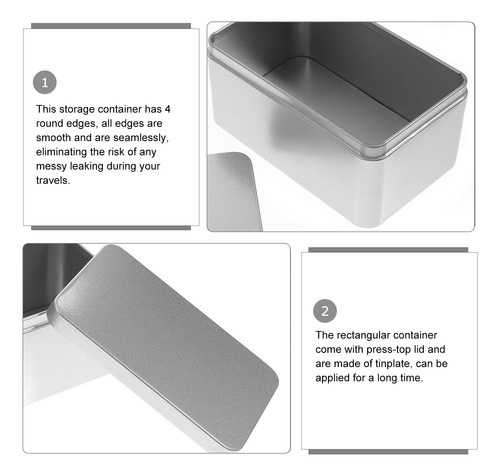 1

This storage container has 4 round edges, all edges are smooth and are seamlessly, eliminating the risk of any messy leaking during your travels.

2

The rectangular container come with press-top lid and are made of tinplate, can be applied for a long time.