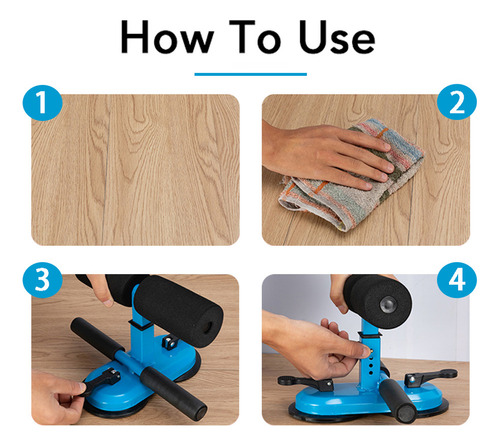 How To Use

1

2

3

4