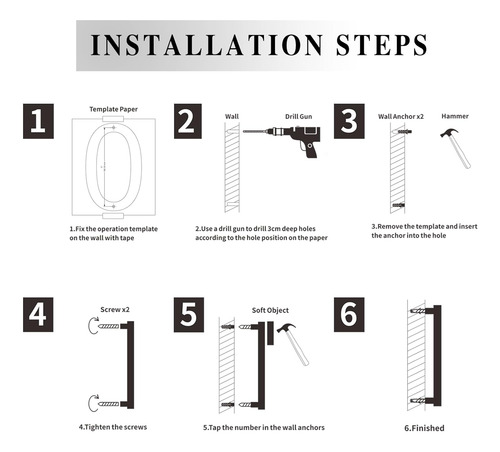 INSTALLATION STEPS

1

Template Paper

1.Fix the operation template on the wall with tape

2

Wall

Drill Gun

2.Use a drill gun to drill 3cm deep holes according to the hole position on the paper

3

Wall Anchor x2

Hammer

3.Remove the template and insert the anchor into the hole

4

Screw x2

4.Tighten the screws

5

Soft Object

5.Tap the number in the wall anchors

6

6.Finished