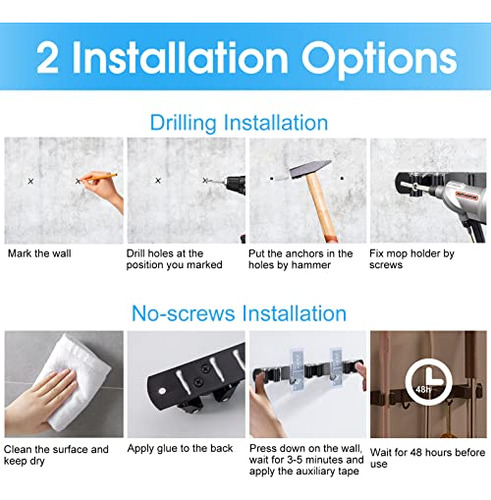 2 Installation Options

Drilling Installation

Mark the wall

Drill holes at the position you marked

Put the anchors in the holes by hammer

Fix mop holder by screws

No-screws Installation

Clean the surface and keep dry

Apply glue to the back

Press down on the wall, wait for 3-5 minutes and apply the auxiliary tape

48h

Wait for 48 hours before use