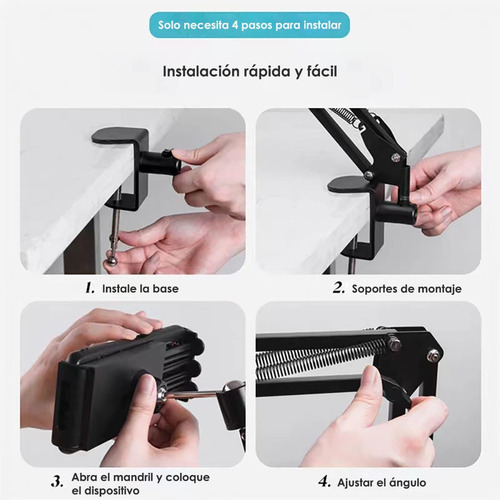 Solo necesita 4 pasos para instalar

Instalación rápida y fácil

1. Instale la base

2. Soportes de montaje

3. Abra el mandril y coloque el dispositivo

4. Ajustar el ángulo