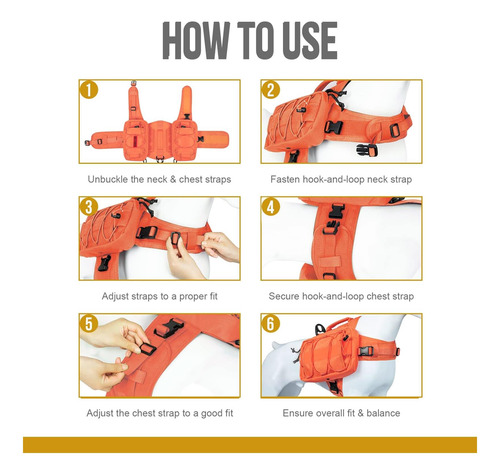 HOW TO USE

1

Unbuckle the neck & chest straps

2

Fasten hook-and-loop neck strap

3

Adjust straps to a proper fit

4

Secure hook-and-loop chest strap

5

Adjust the chest strap to a good fit

6

Ensure overall fit & balance