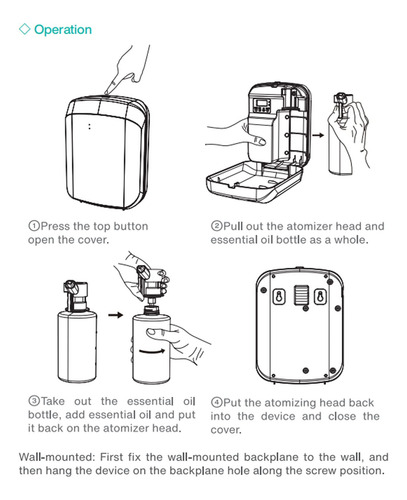 ◇ Operation

①Press the top button open the cover.

②Pull out the atomizer head and essential oil bottle as a whole.

③Take out the essential oil bottle, add essential oil and put it back on the atomizer head.

④Put the atomizing head back into the device and close the cover.

Wall-mounted: First fix the wall-mounted backplane to the wall, and then hang the device on the backplane hole along the screw position.