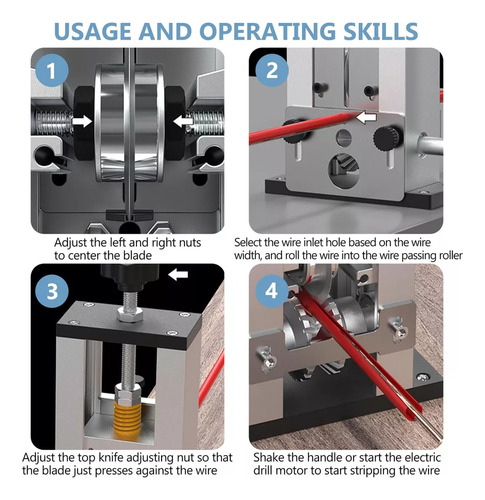 USAGE AND OPERATING SKILLS

1

Adjust the left and right nuts to center the blade

2

Select the wire inlet hole based on the wire width, and roll the wire into the wire passing roller

3

Adjust the top knife adjusting nut so that the blade just presses against the wire

4

Shake the handle or start the electric drill motor to start stripping the wire